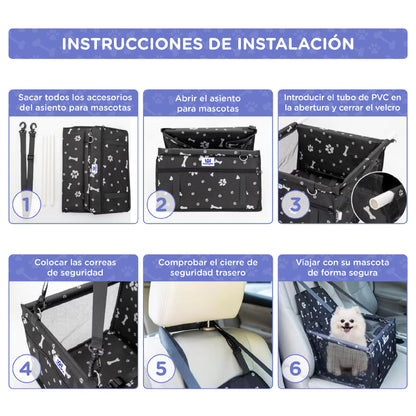 INSTRUCCIONES DE INSTALACIÓN

Sacar todos los accesorios del asiento para mascotas

1

Abrir el asiento para mascotas

2

Introducir el tubo de PVC en la abertura y cerrar el velcro

3

Colocar las correas de seguridad

4

Comprobar el cierre de seguridad trasero

5

Viajar con su mascota de forma segura

6