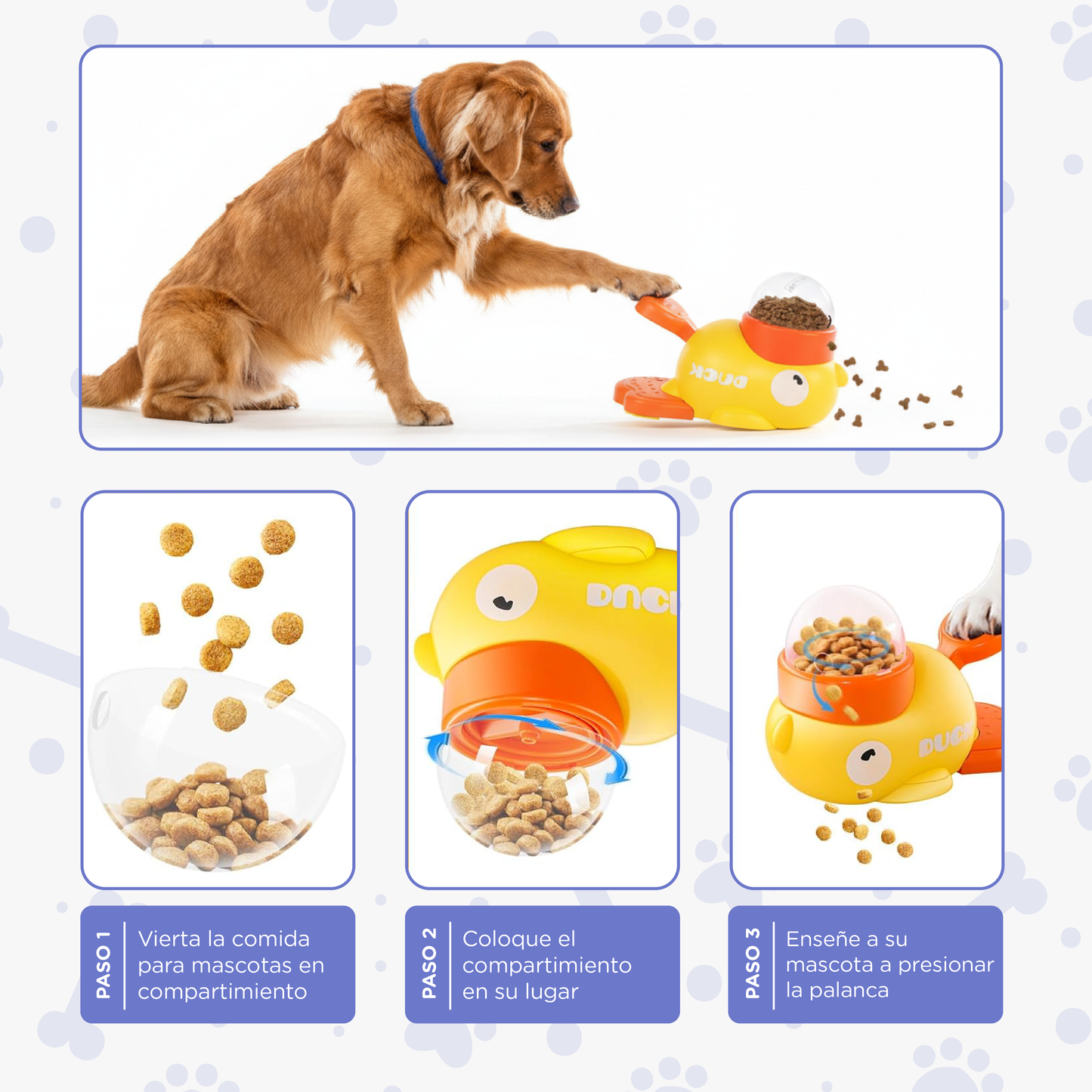 DUCK

DUCK

DUCK

PASO 1

Vierta la comida para mascotas en compartimiento

PASO 2

Coloque el compartimiento en su lugar

PASO 3

Enseñe a su mascota a presionar la palanca