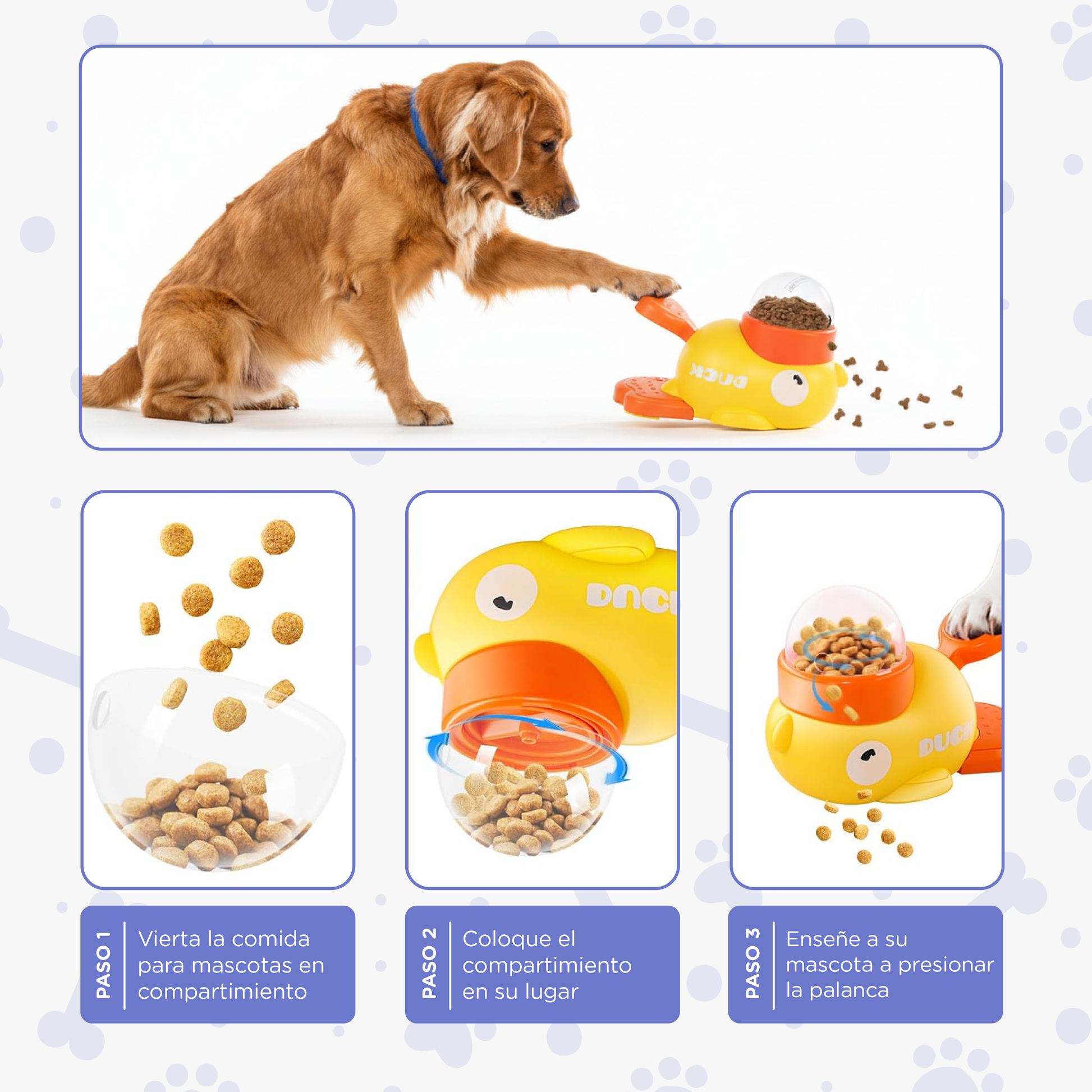 DUCK

DUCK

DUCK

PASO 1
Vierta la comida para mascotas en compartimiento

PASO 2
Coloque el compartimiento en su lugar

PASO 3
Enseñe a su mascota a presionar la palanca