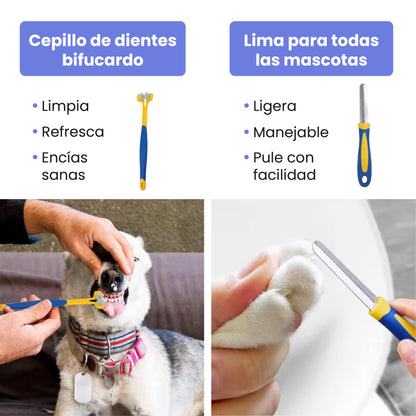 Cepillo de dientes bifucardo

• Limpia
• Refresca
• Encías sanas

Lima para todas las mascotas

• Ligera
• Manejable
• Pule con facilidad