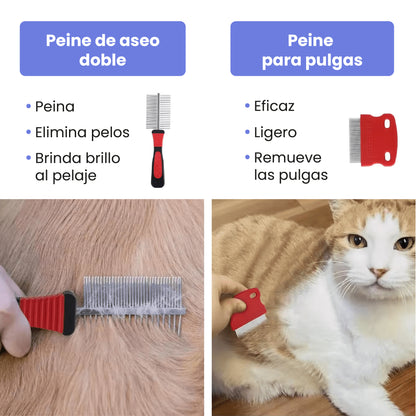 Peine de aseo doble

• Peina
• Elimina pelos
• Brinda brillo al pelaje

Peine para pulgas

• Eficaz
• Ligero
• Remueve las pulgas